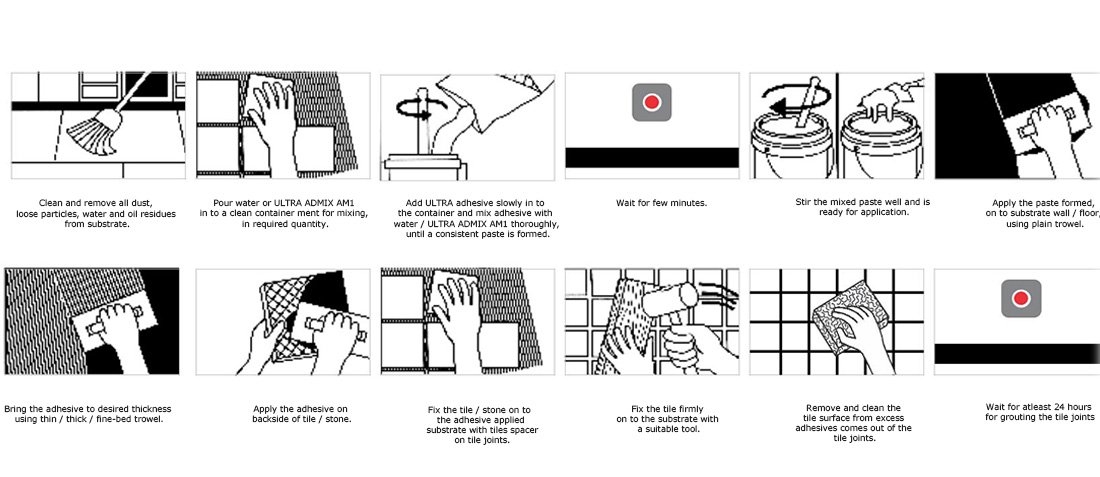 Clean and remove all dust, loose particles, water and oil residues from substrate.

Pour water or ULTRA ADMIX AM1 in to a clean container ment for mixing, in required quantity.

Add ULTRA adhesive slowly in to the container and mix adhesive with water / ULTRA ADMIX AM1 thoroughly, until a consistent paste is formed.

Wait for few minutes.

Stir the mixed paste well and is ready for application.

Apply the paste formed, on to substrate wall / floor, using plain trowel.

Bring the adhesive to desired thickness using thin / thick / fine-bed trowel.

Apply the adhesive on backside of tile / stone.

Fix the tile / stone on to the adhesive applied substrate with tiles spacer on tile joints.

Fix the tile firmly on to the substrate with a suitable tool.

Remove and clean the tile surface from excess adhesives comes out of the tile joints.

Wait for atleast 24 hours for grouting the tile joints